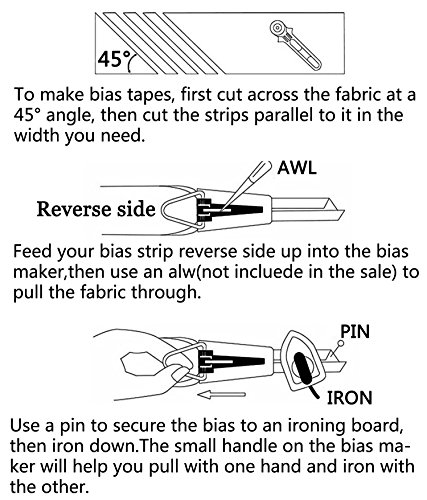 45°

To make bias tapes, first cut across the fabric at a 45° angle, then cut the strips parallel to it in the width you need.

AWL

Reverse side

Feed your bias strip reverse side up into the bias maker,then use an alw(not incluede in the sale) to pull the fabric through.

PIN

IRON

Use a pin to secure the bias to an ironing board, then iron down.The small handle on the bias maker will help you pull with one hand and iron with the other.