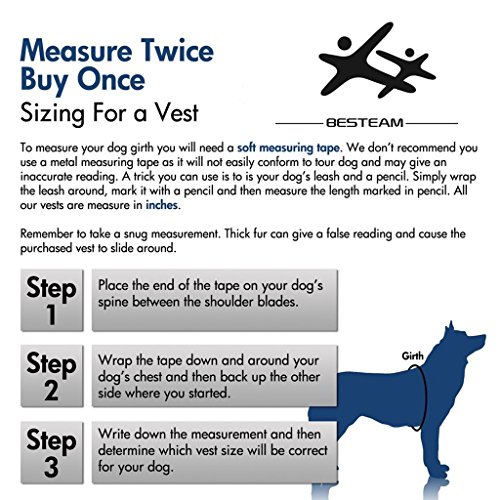 Measure Twice Buy Once
Sizing For a Vest

BESTEAM

To measure your dog girth you will need a soft measuring tape. We don't recommend you use a metal measuring tape as it will not easily conform to tour dog and may give an inaccurate reading. A trick you can use is to is your dog's leash and a pencil. Simply wrap the leash around, mark it with a pencil and then measure the length marked in pencil. All our vests are measure in inches.

Remember to take a snug measurement. Thick fur can give a false reading and cause the purchased vest to slide around.

Step 1
Place the end of the tape on your dog's spine between the shoulder blades.

Step 2
Wrap the tape down and around your dog's chest and then back up the other side where you started.

Step 3
Write down the measurement and then determine which vest size will be correct for your dog.

Girth