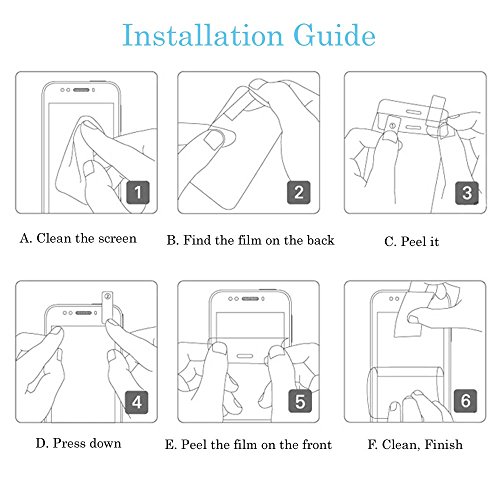 Installation Guide

1

A. Clean the screen

2

B. Find the film on the back

3

C. Peel it

4

D. Press down

5

E. Peel the film on the front

6

F. Clean, Finish