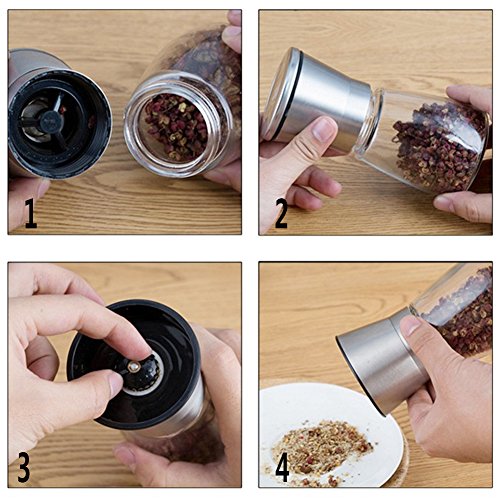 1

2

3

4