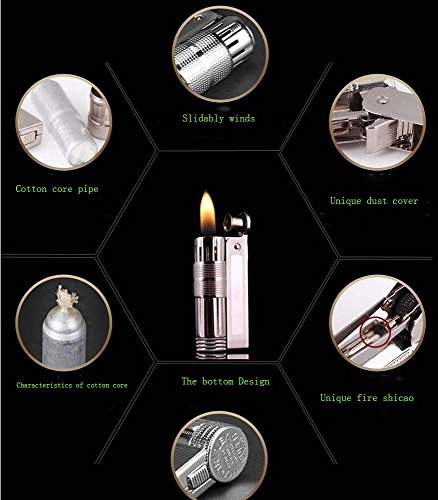 Slidably winds

Cotton core pipe

Unique dust cover

Characteristics of cotton core

The bottom Design

Unique fire shicao