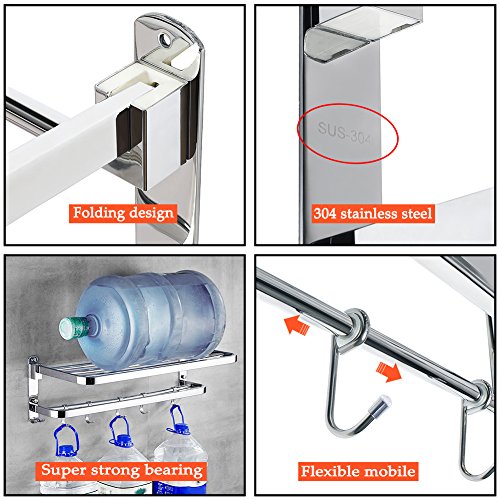 Folding design

SUS-304

304 stainless steel

Super strong bearing

Flexible mobile