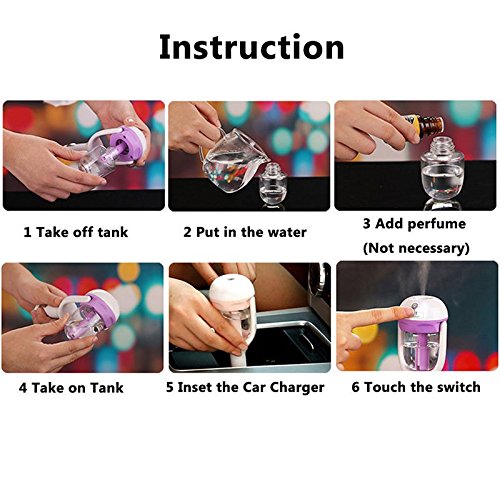 Instruction

1 Take off tank

2 Put in the water

3 Add perfume
(Not necessary)

4 Take on Tank

5 Inset the Car Charger

6 Touch the switch