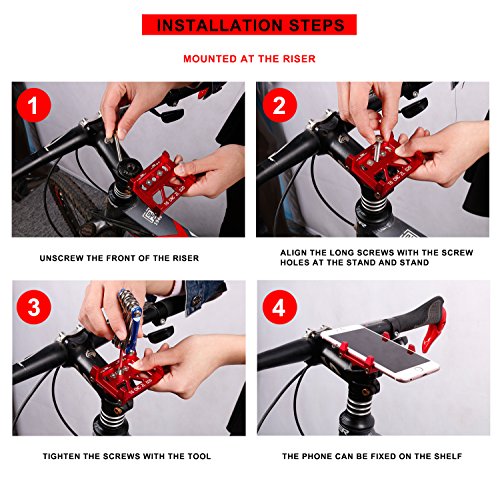 INSTALLATION STEPS

MOUNTED AT THE RISER

1

UNSCREW THE FRONT OF THE RISER

2

ALIGN THE LONG SCREWS WITH THE SCREW HOLES AT THE STAND AND STAND

3

TIGHTEN THE SCREWS WITH THE TOOL

4

THE PHONE CAN BE FIXED ON THE SHELF