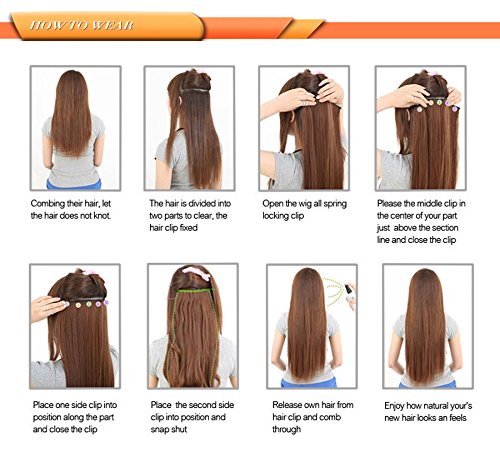 HOW TO WEAR

Combing their hair, let the hair does not knot.

The hair is divided into two parts to clear, the hair clip fixed

Open the wig all spring locking clip

Please the middle clip in the center of your part just above the section line and close the clip

Place one side clip into position along the part and close the clip

Place the second side clip into position and snap shut

Release own hair from hair clip and comb through

Enjoy how natural your's new hair looks an feels