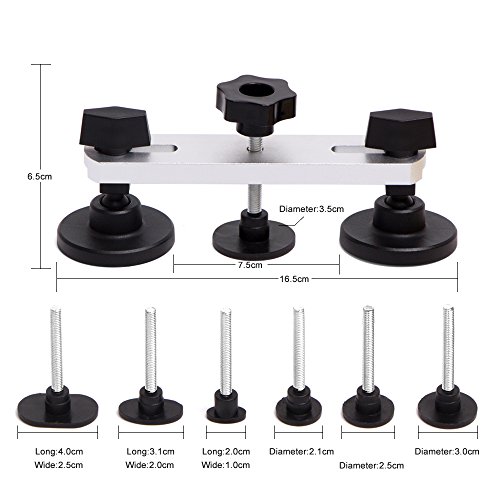 6.5cm

Diameter:3.5cm

7.5cm

16.5cm

Long:4.0cm
Wide:2.5cm

Long:3.1cm
Wide:2.0cm

Long:2.0cm
Wide:1.0cm

Diameter:2.1cm

Diameter:2.5cm

Diameter:3.0cm