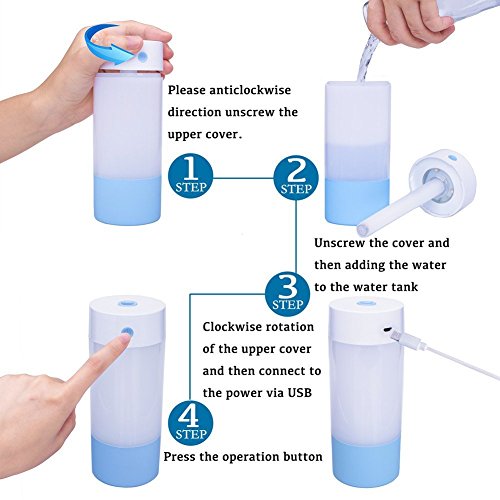 Please anticlockwise direction unscrew the upper cover.

1
STEP

2
STEP

Unscrew the cover and then adding the water to the water tank

3
STEP

Clockwise rotation of the upper cover and then connect to the power via USB

4
STEP

Press the operation button