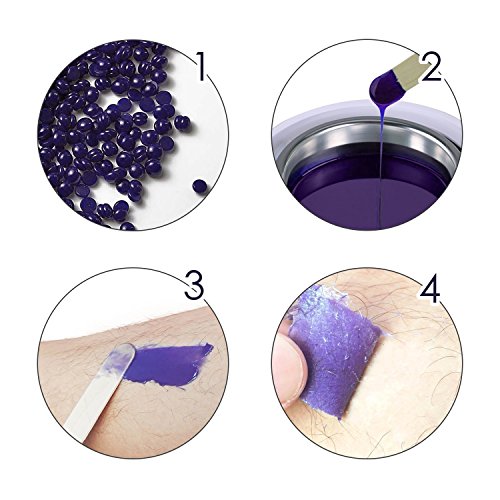 1

2

3

4