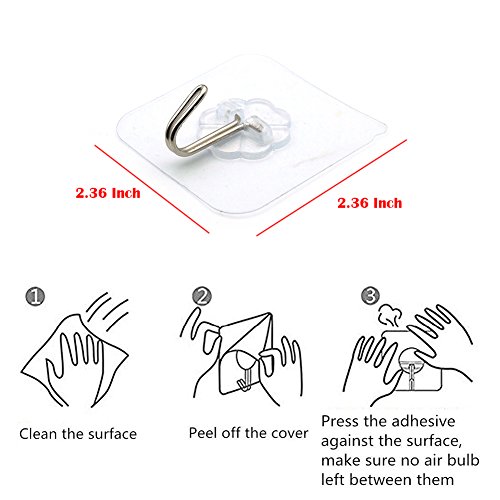 2.36 Inch

2.36 Inch

①

Clean the surface

②

Peel off the cover

③

Press the adhesive against the surface, make sure no air bulb left between them