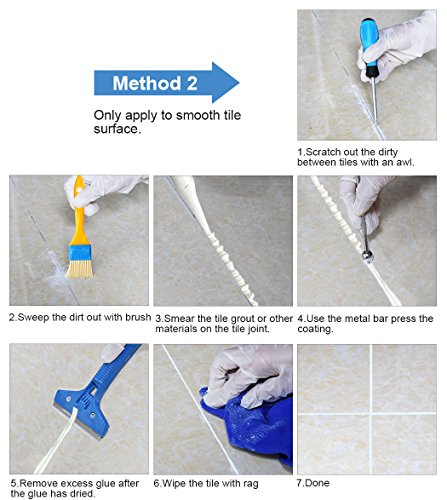 Method 2

Only apply to smooth tile surface.

1.Scratch out the dirty between tiles with an awl.

2.Sweep the dirt out with brush

3.Smear the tile grout or other materials on the tile joint.

4.Use the metal bar press the coating.

5.Remove excess glue after the glue has dried.

6.Wipe the tile with rag

7.Done