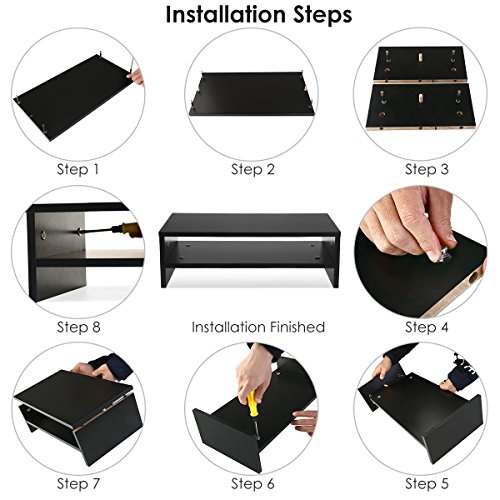 Installation Steps

Step 1

Step 2

Step 3

Step 8

Installation Finished

Step 4

Step 7

Step 6

Step 5