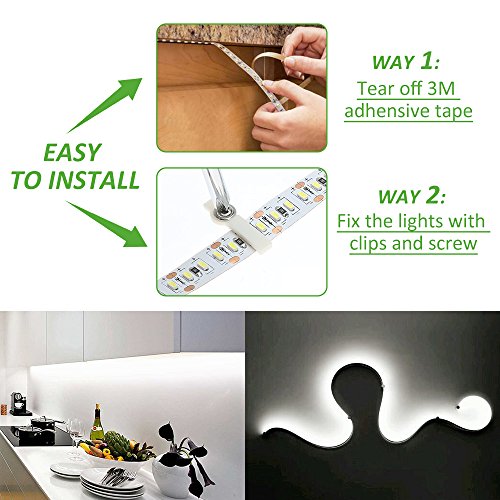 EASY TO INSTALL

WAY 1:
Tear off 3M adhensive tape

WAY 2:
Fix the lights with clips and screw