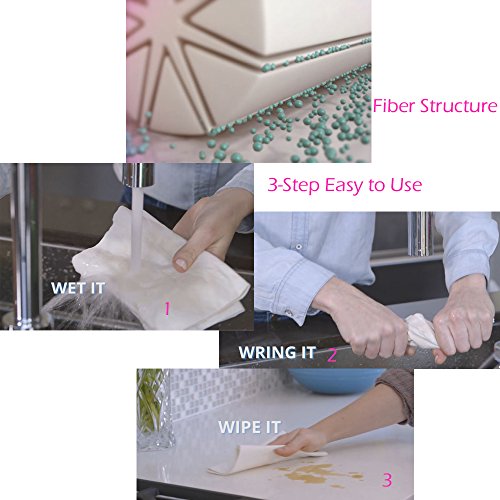 Fiber Structure

3-Step Easy to Use

WET IT
1

WRING IT 2

WIPE IT
3