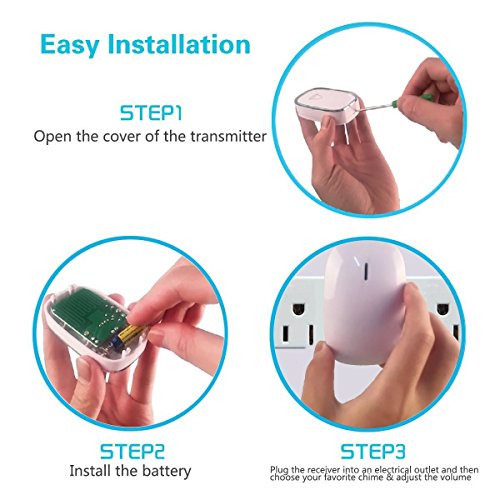 Easy Installation

STEP1
Open the cover of the transmitter

STEP2
Install the battery

STEP3
Plug the receiver into an electrical outlet and then choose your favorite chime & adjust the volume