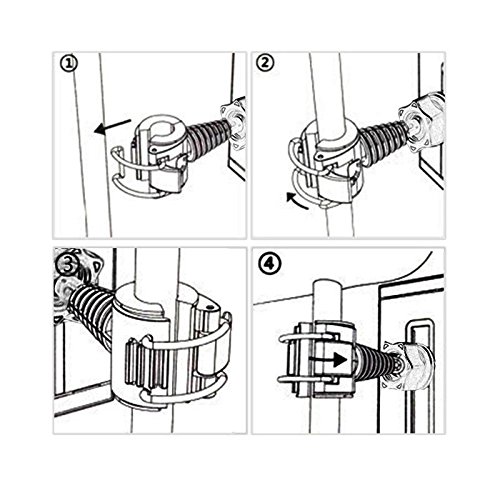 ①

②

③

④