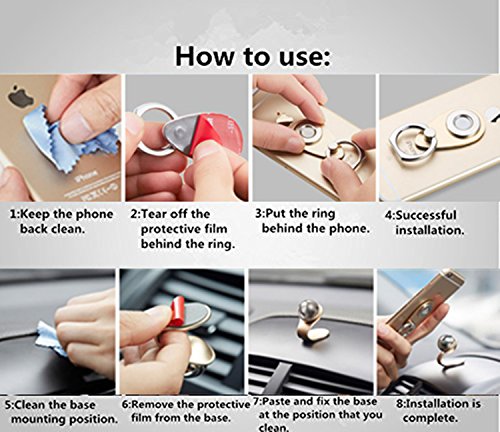 How to use:

iPhone

1:Keep the phone back clean.

2:Tear off the protective film behind the ring.

3:Put the ring behind the phone.

4:Successful installation.

5:Clean the base mounting position.

6:Remove the protective film from the base.

7:Paste and fix the base at the position that you clean.

8:Installation is complete.