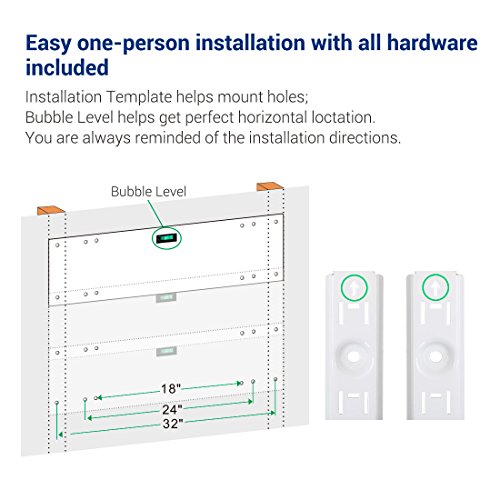 Easy one-person installation with all hardware included

Installation Template helps mount holes;
Bubble Level helps get perfect horizontal loctation.
You are always reminded of the installation directions.

Bubble Level

18"

24"

32"