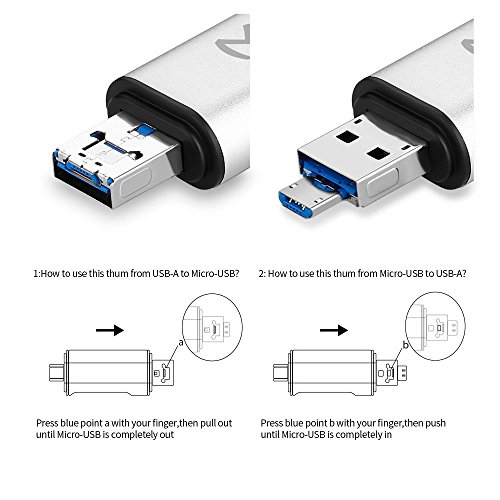 1:How to use this thum from USB-A to Micro-USB?

a

Press blue point a with your finger,then pull out until Micro-USB is completely out

2: How to use this thum from Micro-USB to USB-A?

b

Press blue point b with your finger,then push until Micro-USB is completely in