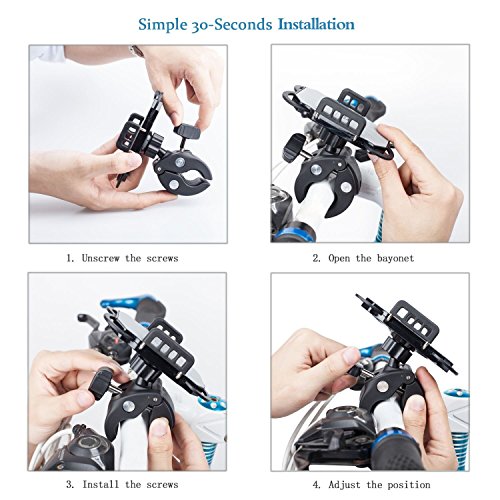 Simple 30-Seconds Installation

1. Unscrew the screws

2. Open the bayonet

3. Install the screws

4. Adjust the position