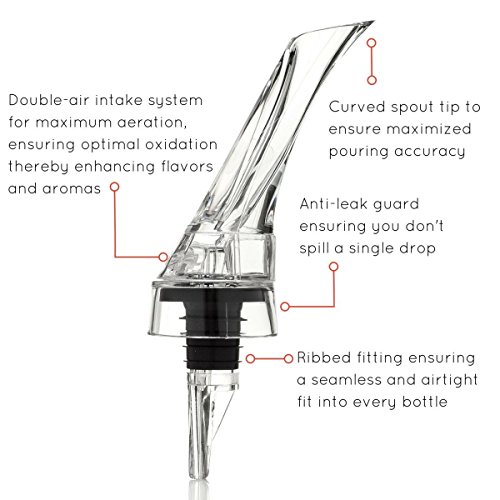 Double-air intake system for maximum aeration, ensuring optimal oxidation thereby enhancing flavors and aromas

Curved spout tip to ensure maximized pouring accuracy

Anti-leak guard ensuring you don't spill a single drop

Ribbed fitting ensuring a seamless and airtight fit into every bottle