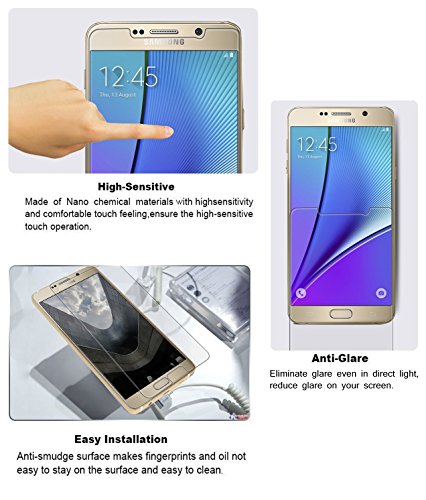 SAMSUNG

12:45
Thu, 13 August

High-Sensitive
Made of Nano chemical materials with highsensitivity and comfortable touch feeling,ensure the high-sensitive touch operation.

SAMSUNG

12:45
Thu, 13 August

Anti-Glare
Eliminate glare even in direct light, reduce glare on your screen.

Easy Installation
Anti-smudge surface makes fingerprints and oil not easy to stay on the surface and easy to clean.