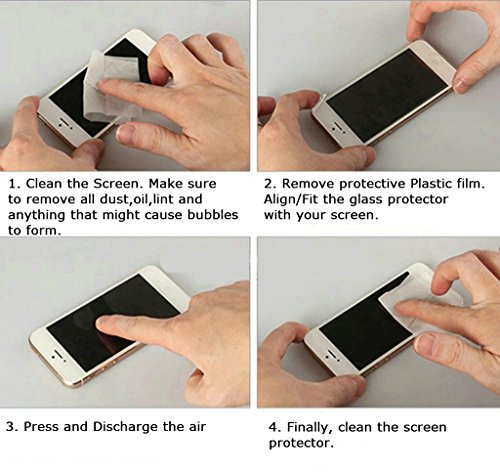 1. Clean the Screen. Make sure to remove all dust,oil,lint and anything that might cause bubbles to form.

2. Remove protective Plastic film. Align/Fit the glass protector with your screen.

3. Press and Discharge the air

4. Finally, clean the screen protector.