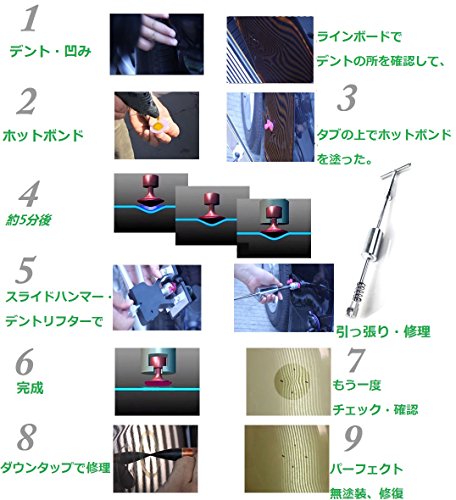 1
デント・凹み

ラインボードで
デントの所を確認して、

2
ホットボンド

3
タブの上でホットボンド
を塗った。

4
約5分後

5
スライドハンマー・
デントリフターで

引っ張り・修理

6
完成

7
もう一度
チェック・確認

8
ダウンタップで修理

9
パーフェクト
無塗装、修復