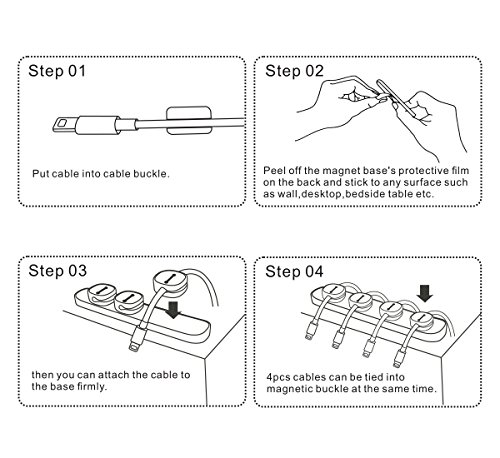 Step 01

Put cable into cable buckle.

Step 02

Peel off the magnet base's protective film on the back and stick to any surface such as wall,desktop,bedside table etc.

Step 03

then you can attach the cable to the base firmly.

Step 04

4pcs cables can be tied into magnetic buckle at the same time.