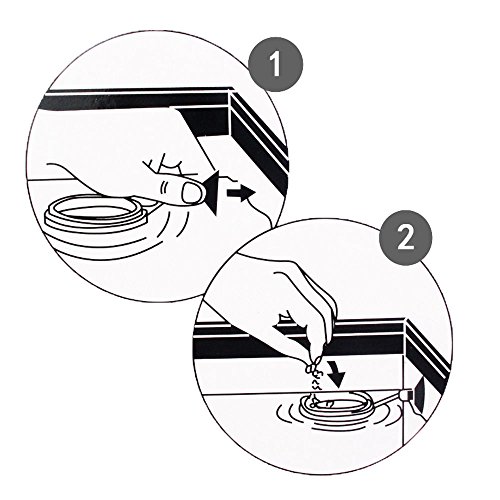 1

2