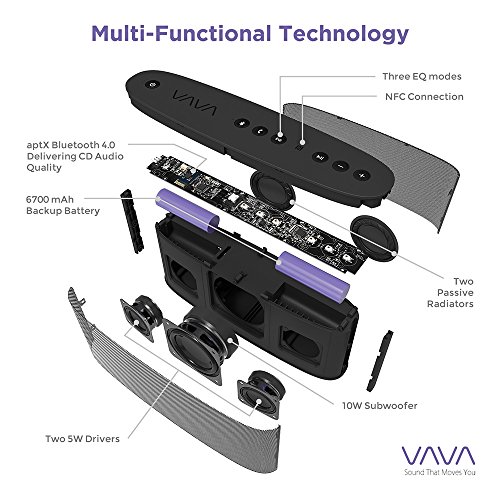 Multi-Functional Technology

Three EQ modes

NFC Connection

VAVA

aptX Bluetooth 4.0 Delivering CD Audio Quality

6700 mAh Backup Battery

Two Passive Radiators

10W Subwoofer

Two 5W Drivers

VAVA
Sound That Moves You