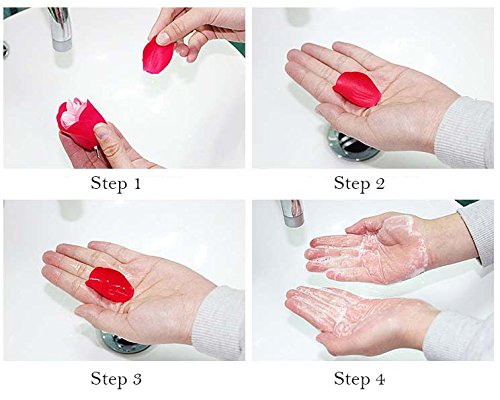 Step 1

Step 2

Step 3

Step 4