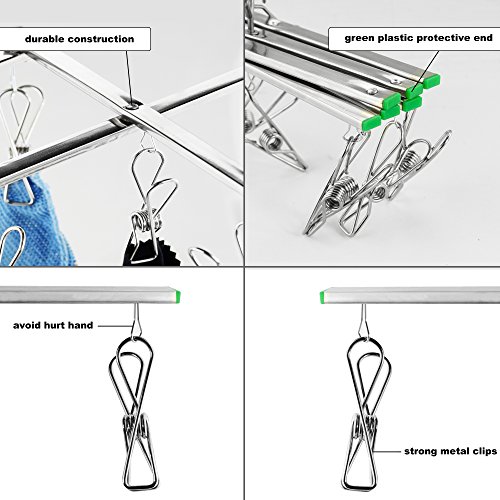 durable construction

green plastic protective end

avoid hurt hand

strong metal clips