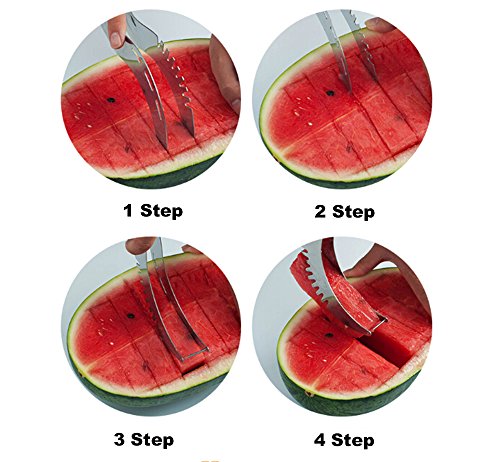 1 Step

2 Step

3 Step

4 Step