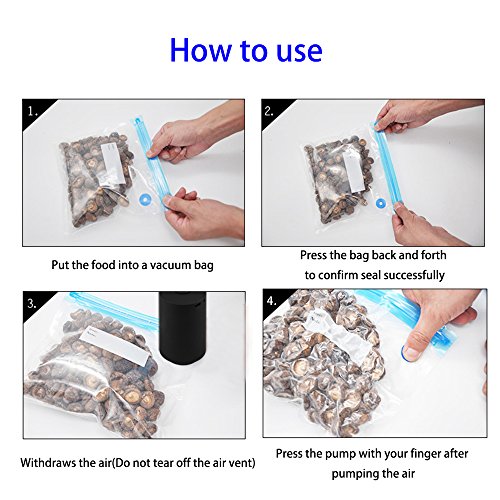 How to use

1.

Put the food into a vacuum bag

2.

Press the bag back and forth to confirm seal successfully

3.

Withdraws the air(Do not tear off the air vent)

4.

Press the pump with your finger after pumping the air