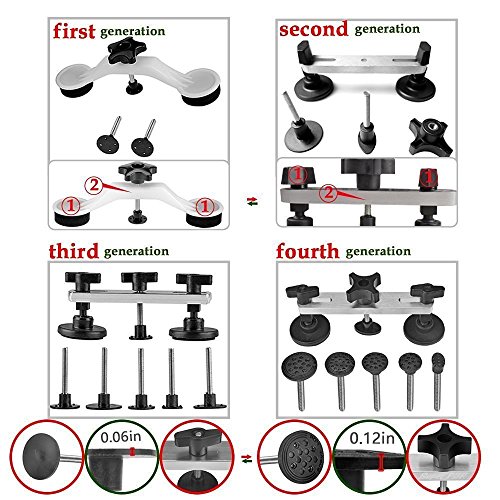 first generation

2
1
1

second generation

1
1
2

third generation

fourth generation

0.06in

0.12in