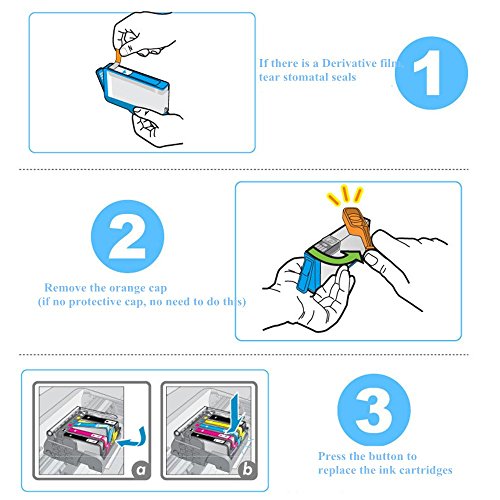 If there is a Derivative film, tear stomatal seals

1

2

Remove the orange cap
(if no protective cap, no need to do this)

a

b

3

Press the button to replace the ink cartridges