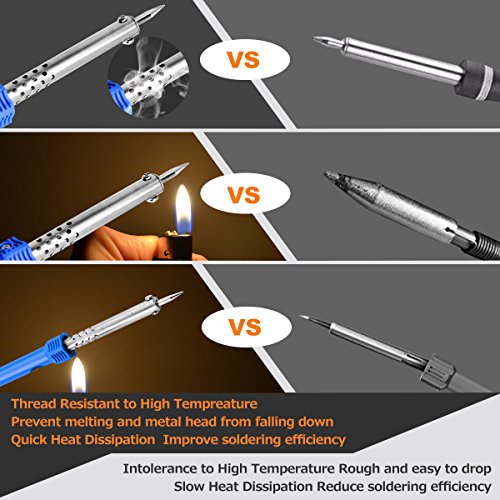 VS

VS

VS

Thread Resistant to High Tempreature
Prevent melting and metal head from falling down
Quick Heat Dissipation Improve soldering efficiency

Intolerance to High Temperature Rough and easy to drop
Slow Heat Dissipation Reduce soldering efficiency