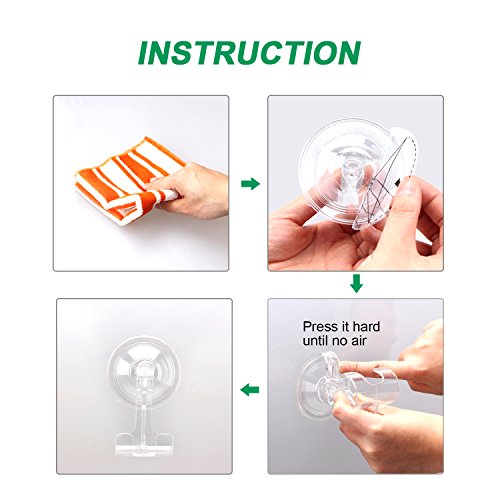 INSTRUCTION

Press it hard until no air