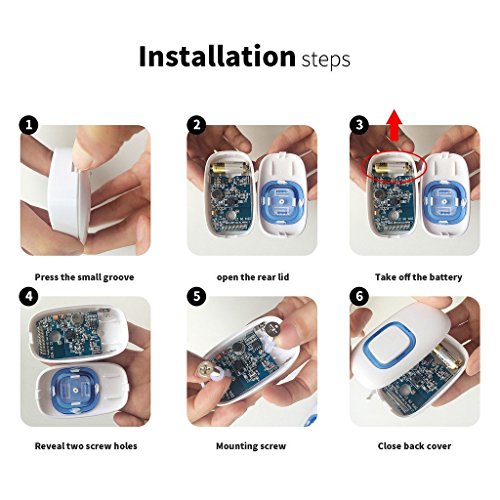 Installation steps

1

Press the small groove

2

open the rear lid

3

Take off the battery

4

Reveal two screw holes

5

Mounting screw

6

Close back cover