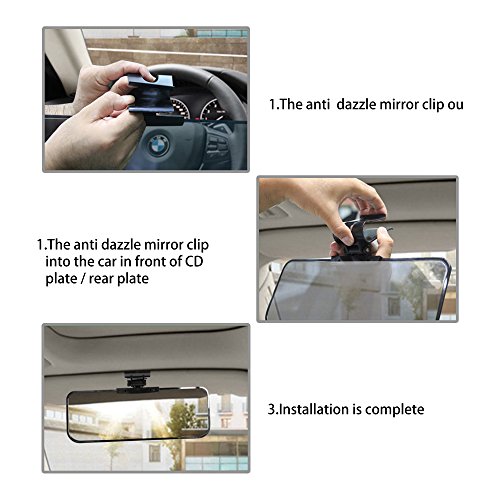 1.The anti  dazzle mirror clip ou

1.The anti dazzle mirror clip into the car in front of CD plate / rear plate

3.Installation is complete