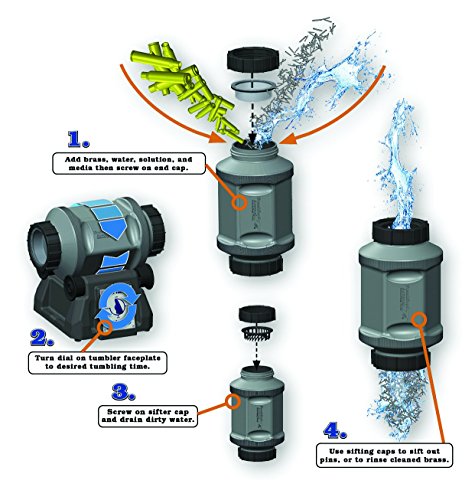 1.

Add brass, water, solution, and media then screw on end cap.

2.

Turn dial on tumbler faceplate to desired tumbling time.

3.

Screw on sifter cap and drain dirty water.

4.

Use sifting caps to sift out pins, or to rinse cleaned brass.