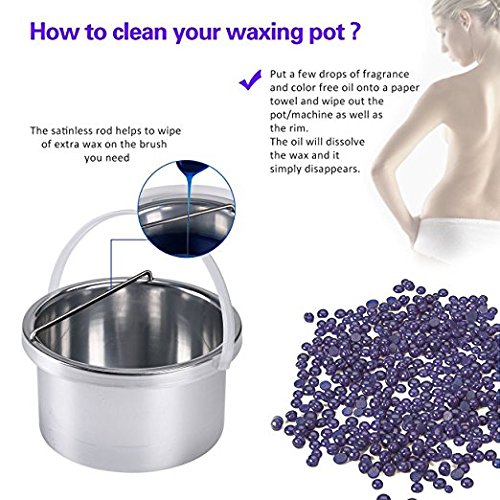 How to clean your waxing pot ?

Put a few drops of fragrance and color free oil onto a paper towel and wipe out the pot/machine as well as the rim.
The oil will dissolve the wax and it simply disappears.

The satinless rod helps to wipe of extra wax on the brush you need