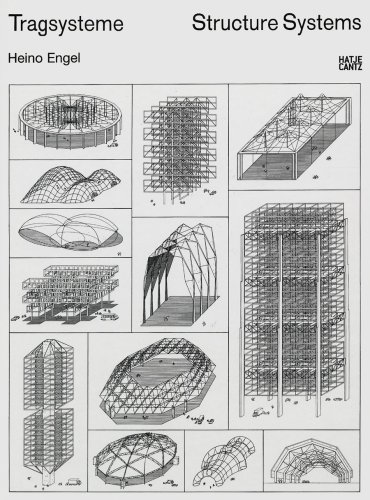 Tragsysteme

Structure Systems

Heino Engel

HATJE
CANTZ