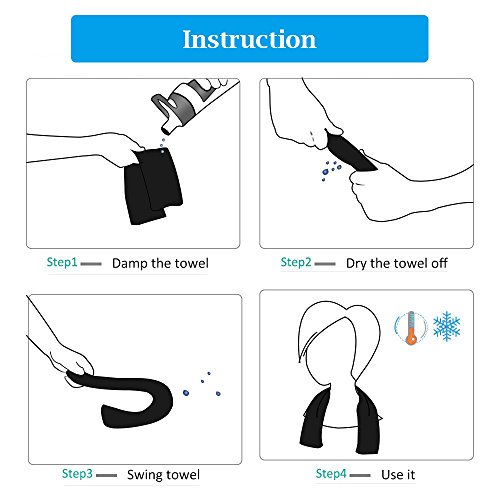 Instruction

Step1 — Damp the towel

Step2 — Dry the towel off

Step3 — Swing towel

Step4 — Use it