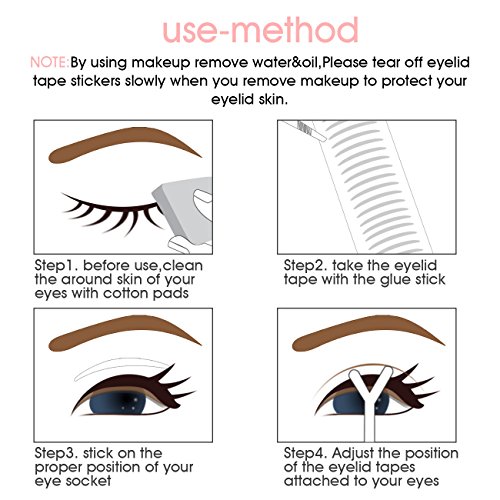 use-method

NOTE:By using makeup remove water&oil,Please tear off eyelid tape stickers slowly when you remove makeup to protect your eyelid skin.

Step1. before use,clean the around skin of your eyes with cotton pads

Step2. take the eyelid tape with the glue stick

Step3. stick on the proper position of your eye socket

Step4. Adjust the position of the eyelid tapes attached to your eyes