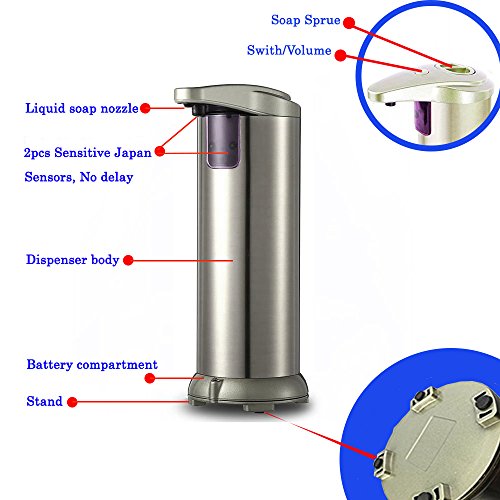 Soap Sprue

Swith/Volume

Liquid soap nozzle

2pcs Sensitive Japan

Sensors, No delay

Dispenser body

Battery compartment

Stand