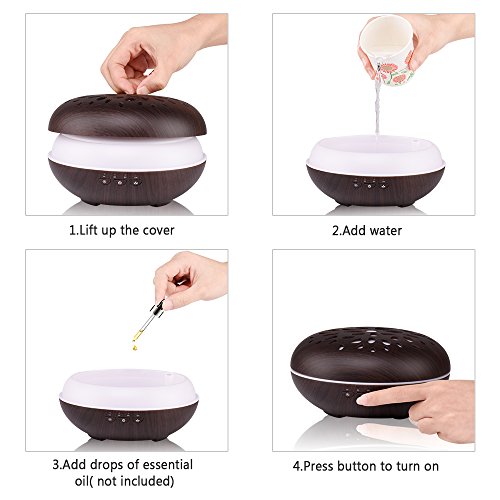 1.Lift up the cover

2.Add water

3.Add drops of essential oil( not included)

4.Press button to turn on