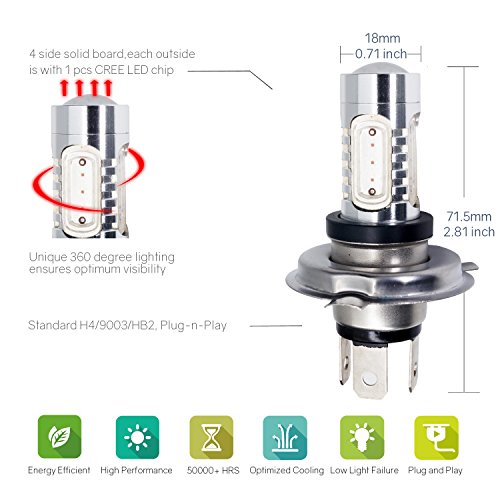 4 side solid board,each outside is with 1 pcs CREE LED chip

18mm
0.71 inch

71.5mm
2.81 inch

Unique 360 degree lighting ensures optimum visibility

Standard H4/9003/HB2, Plug-n-Play

Energy Efficient

High Performance

50000+ HRS

Optimized Cooling

Low Light Failure

Plug and Play