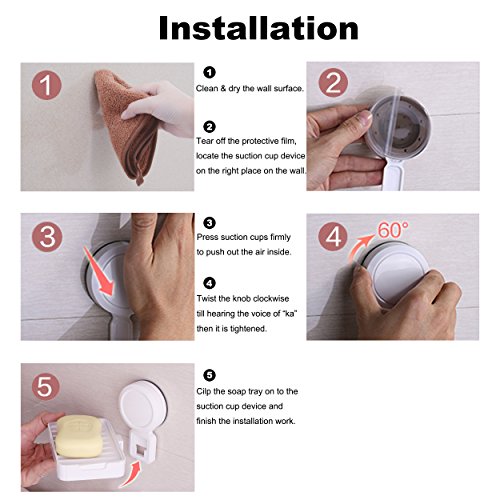 Installation

1

❶
Clean & dry the wall surface.

❷
Tear off the protective film, locate the suction cup device on the right place on the wall.

2

3

❸
Press suction cups firmly to push out the air inside.

❹
Twist the knob clockwise till hearing the voice of "ka" then it is tightened.

4
60°

5

❺
Cilp the soap tray on to the suction cup device and finish the installation work.