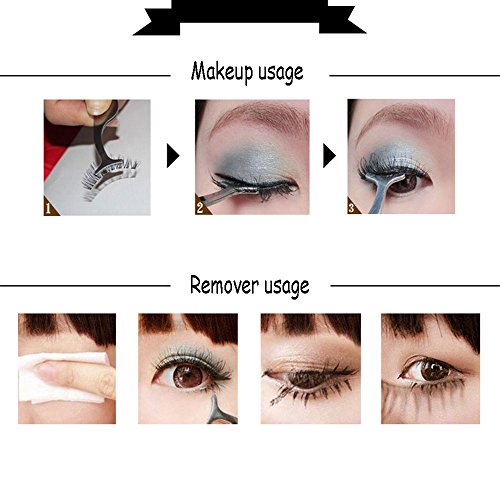 Makeup usage

1

2

3

Remover usage